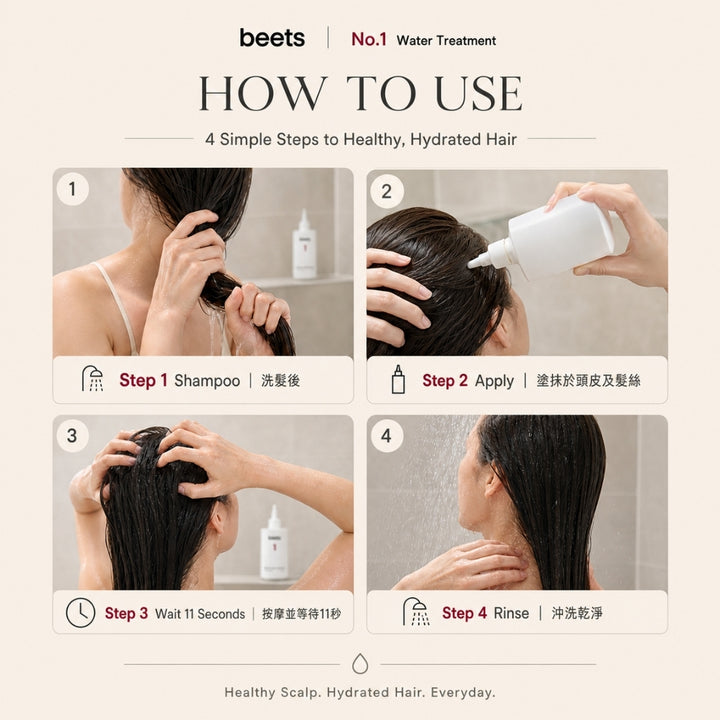 beets | No.1 Water Treatment

HOW TO USE

4 Simple Steps to Healthy, Hydrated Hair

1

Step 1 Shampoo | 洗髮後

2

Step 2 Apply | 塗抹於頭皮及髮絲

3

Step 3 Wait 11 Seconds | 按摩並等待11秒

4

Step 4 Rinse | 沖洗乾淨

Healthy Scalp. Hydrated Hair. Everyday.